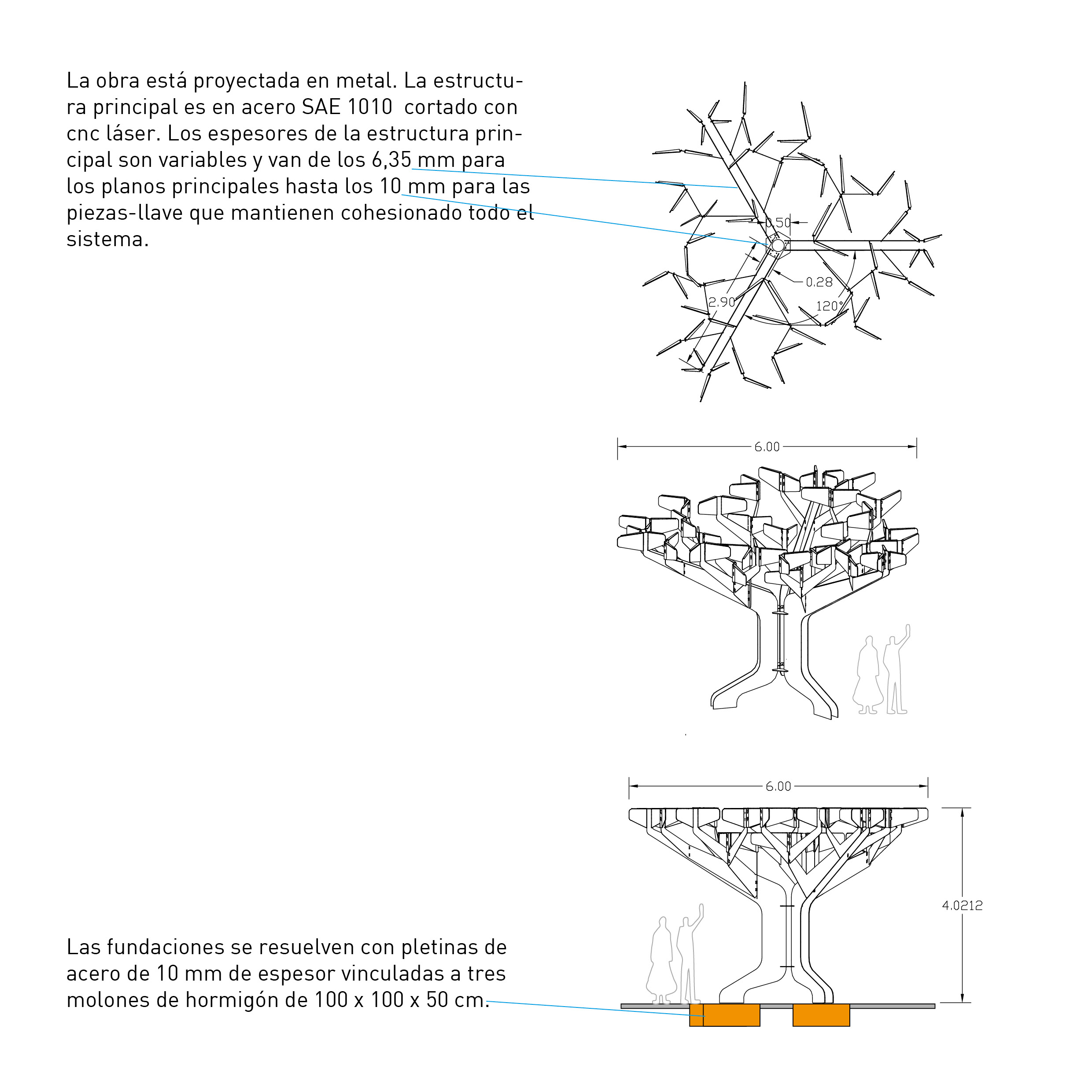 La obra está proyectada en metal. La estructura principal es en acero SAE 1010 cortado con cnc láser. Los espesores de la estructura principal son variables y van de los 6,35 mm para los planos principales hasta los 10 mm para las piezas-llave que mantienen cohesionado todo el sistema.

0.50

0.28

2.90

120°

6.00

6.00

4.0212

Las fundaciones se resuelven con pletinas de acero de 10 mm de espesor vinculadas a tres molones de hormigón de 100 x 100 x 50 cm.